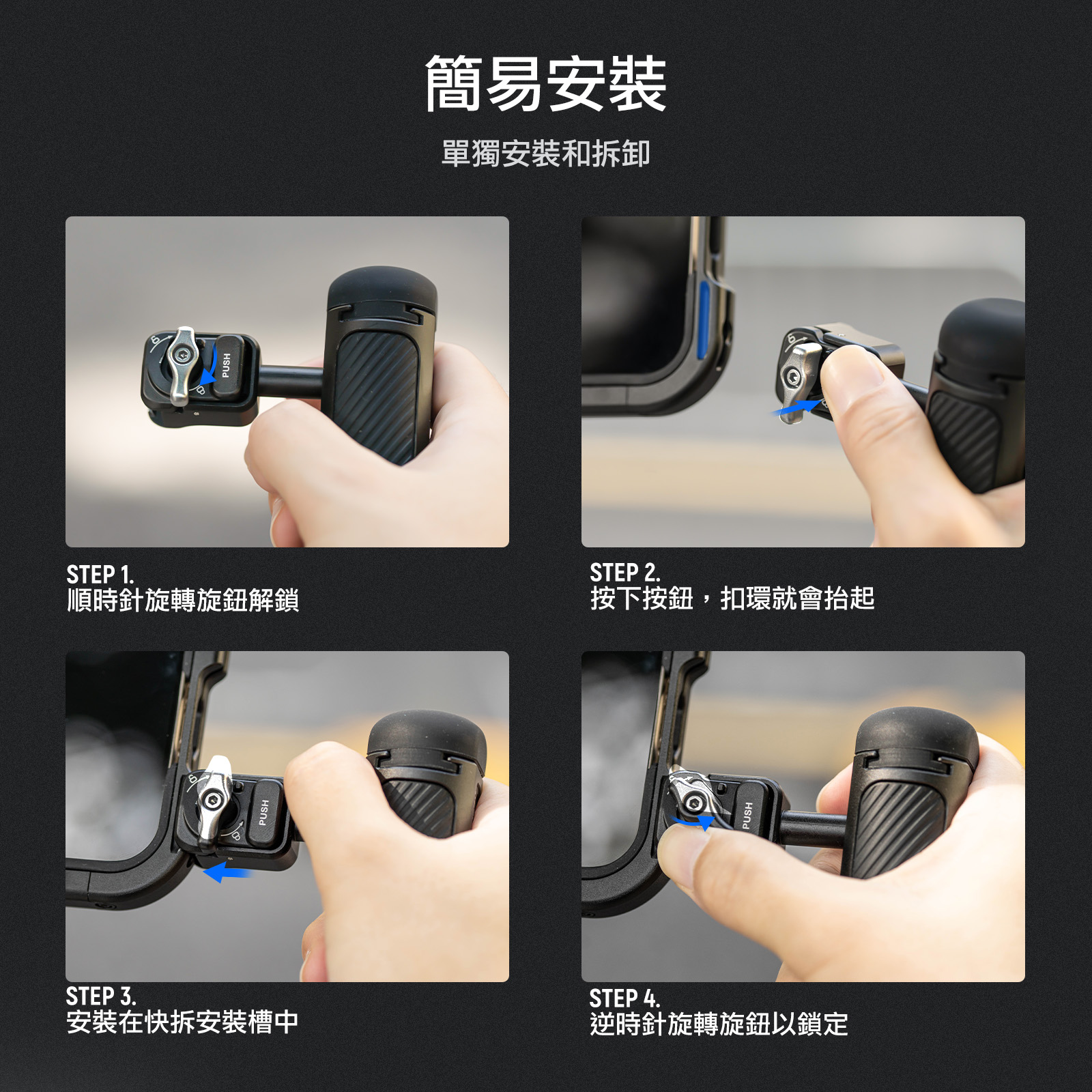 簡易安裝

單獨安裝和拆卸

PUSH

STEP 1.
順時針旋轉旋鈕解鎖

STEP 2.
按下按鈕，扣環就會抬起

PUSH

STEP 3.
安裝在快拆安裝槽中

PUSH

STEP 4.
逆時針旋轉旋鈕以鎖定