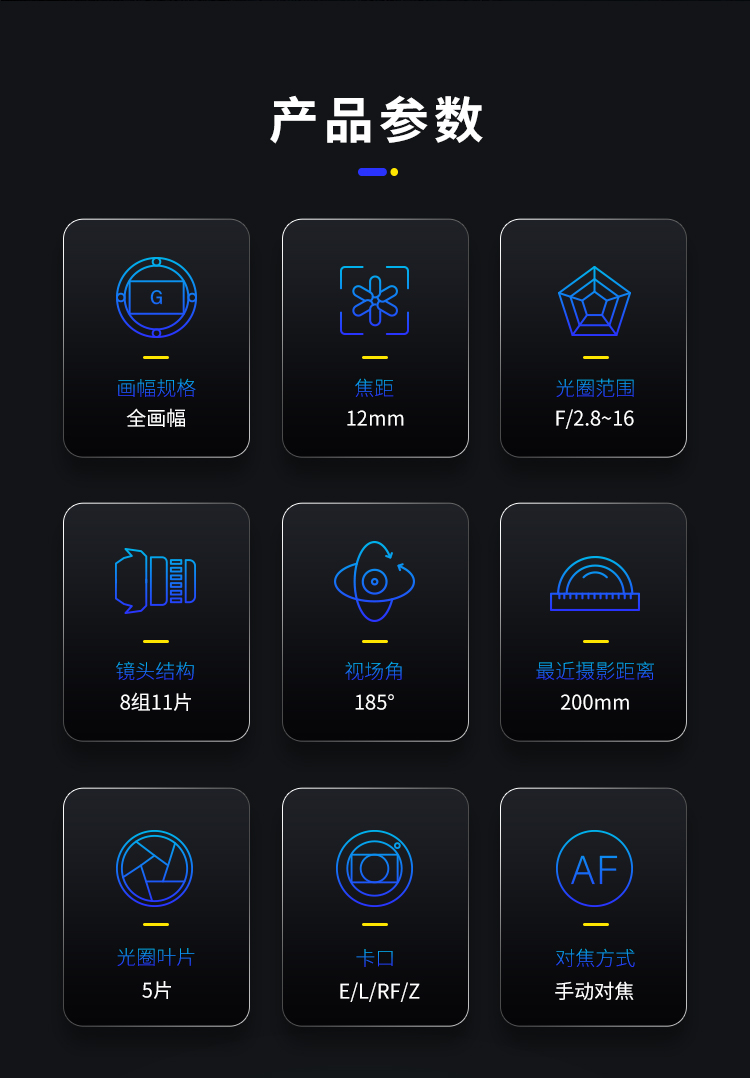 产品参数

G

画幅规格
全画幅

焦距
12mm

光圈范围
F/2.8~16

镜头结构
8组11片

视场角
185°

最近摄影距离
200mm

光圈叶片
5片

卡口
E/L/RF/Z

AF

对焦方式
手动对焦